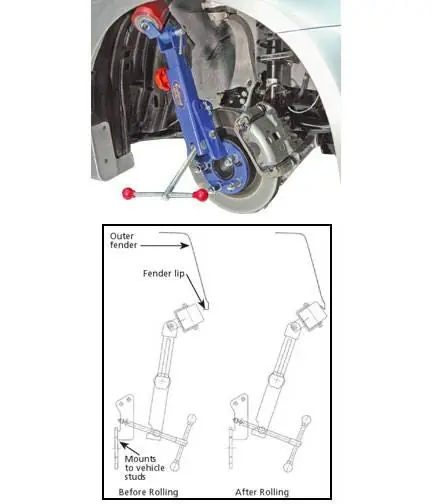 Outer fender

Fender lip

Mounts to vehicle studs

Before Rolling

After Rolling